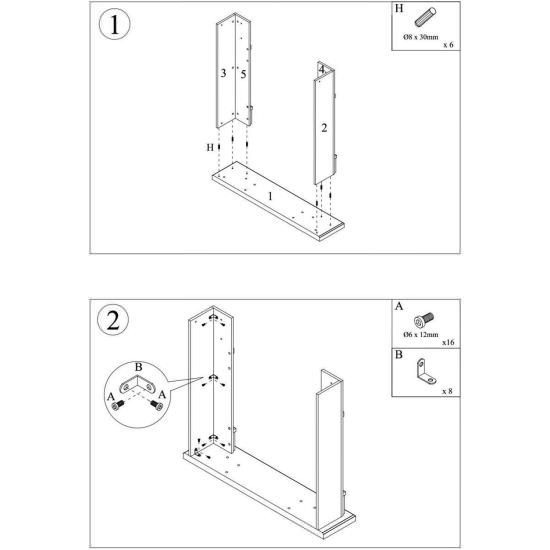 1

H
Ø8 x 30mm
x 6

3
5
4
2
H
1

2

A
Ø6 x 12mm
x16

B
x 8

B
A
A